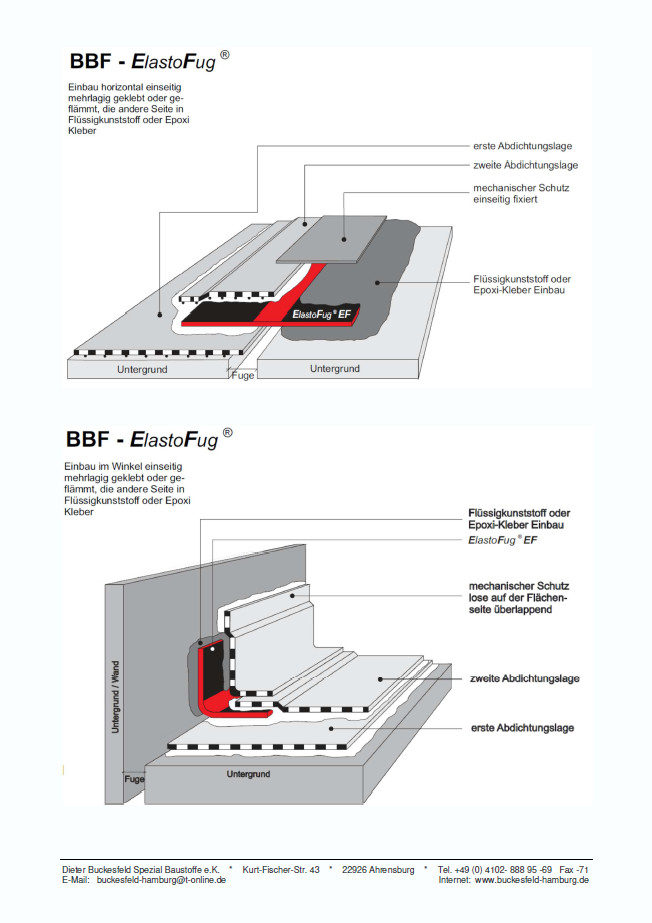 BBF - ElastoFug ®

Einbau horizontal einseitig mehrlagig geklebt oder geflämmt, die andere Seite in Flüssigkunststoff oder Epoxi Kleber

erste Abdichtungslage

zweite Abdichtungslage

mechanischer Schutz einseitig fixiert

Flüssigkunststoff oder Epoxi-Kleber Einbau

ElastoFug ® EF

Untergrund

Fuge

Untergrund

BBF - ElastoFug ®

Einbau im Winkel einseitig mehrlagig geklebt oder geflämmt, die andere Seite in Flüssigkunststoff oder Epoxi Kleber

Flüssigkunststoff oder Epoxi-Kleber Einbau

ElastoFug ® EF

mechanischer Schutz lose auf der Flächenseite überlappend

zweite Abdichtungslage

erste Abdichtungslage

Untergrund / Wand

Fuge

Untergrund

Dieter Buckesfeld Spezial Baustoffe e.K. * Kurt-Fischer-Str. 43 * 22926 Ahrensburg * Tel. +49 (0) 4102- 888 95 -69 Fax -71
E-Mail: buckesfeld-hamburg@t-online.de Internet: www.buckesfeld-hamburg.de